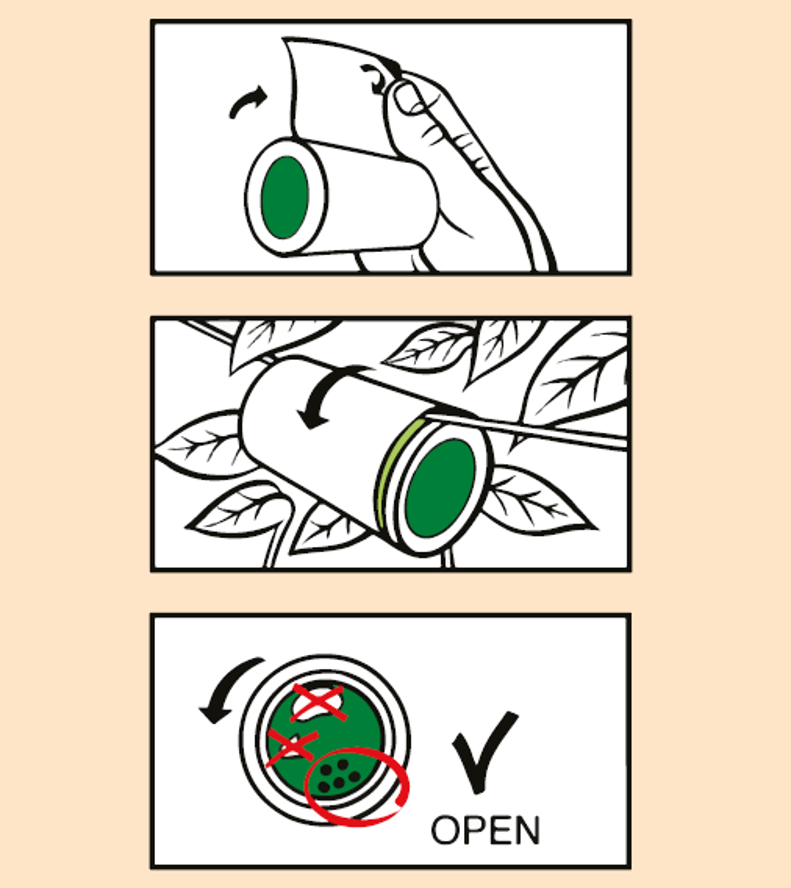 OPEN